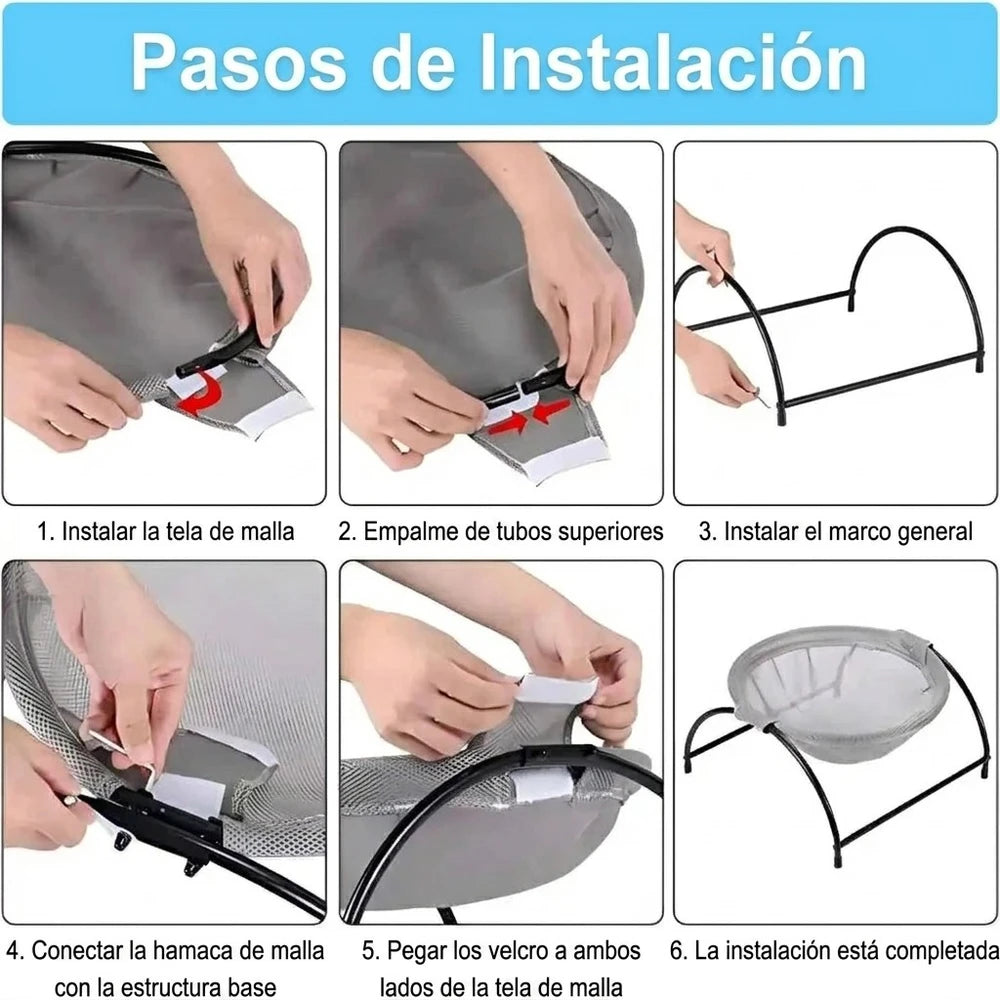 Pasos de Instalación

1. Instalar la tela de malla

2. Empalme de tubos superiores

3. Instalar el marco general

4. Conectar la hamaca de malla con la estructura base

5. Pegar los velcro a ambos lados de la tela de malla

6. La instalación está completada