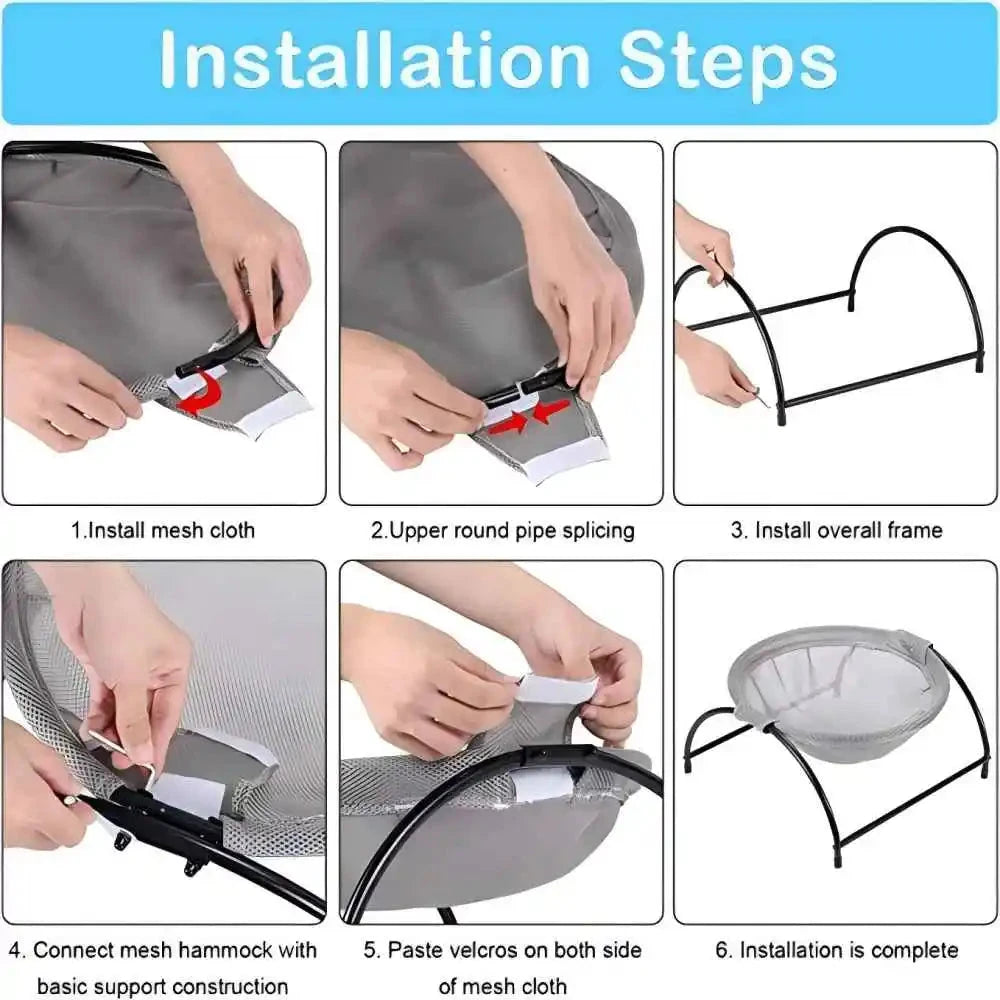 Installation Steps

1.Install mesh cloth

2.Upper round pipe splicing

3. Install overall frame

4. Connect mesh hammock with basic support construction

5. Paste velcros on both side of mesh cloth

6. Installation is complete